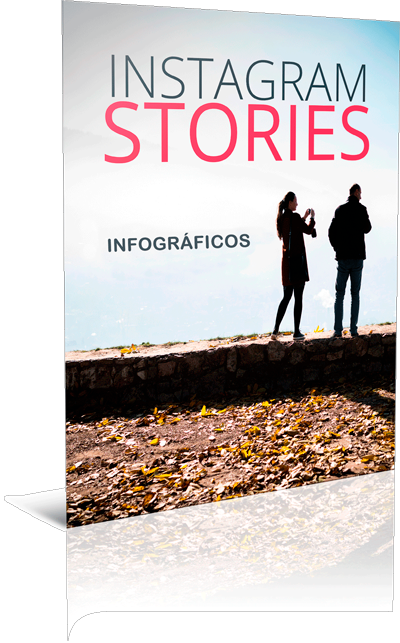 INSTAGRAM
STORIES

INFOGRÁFICOS